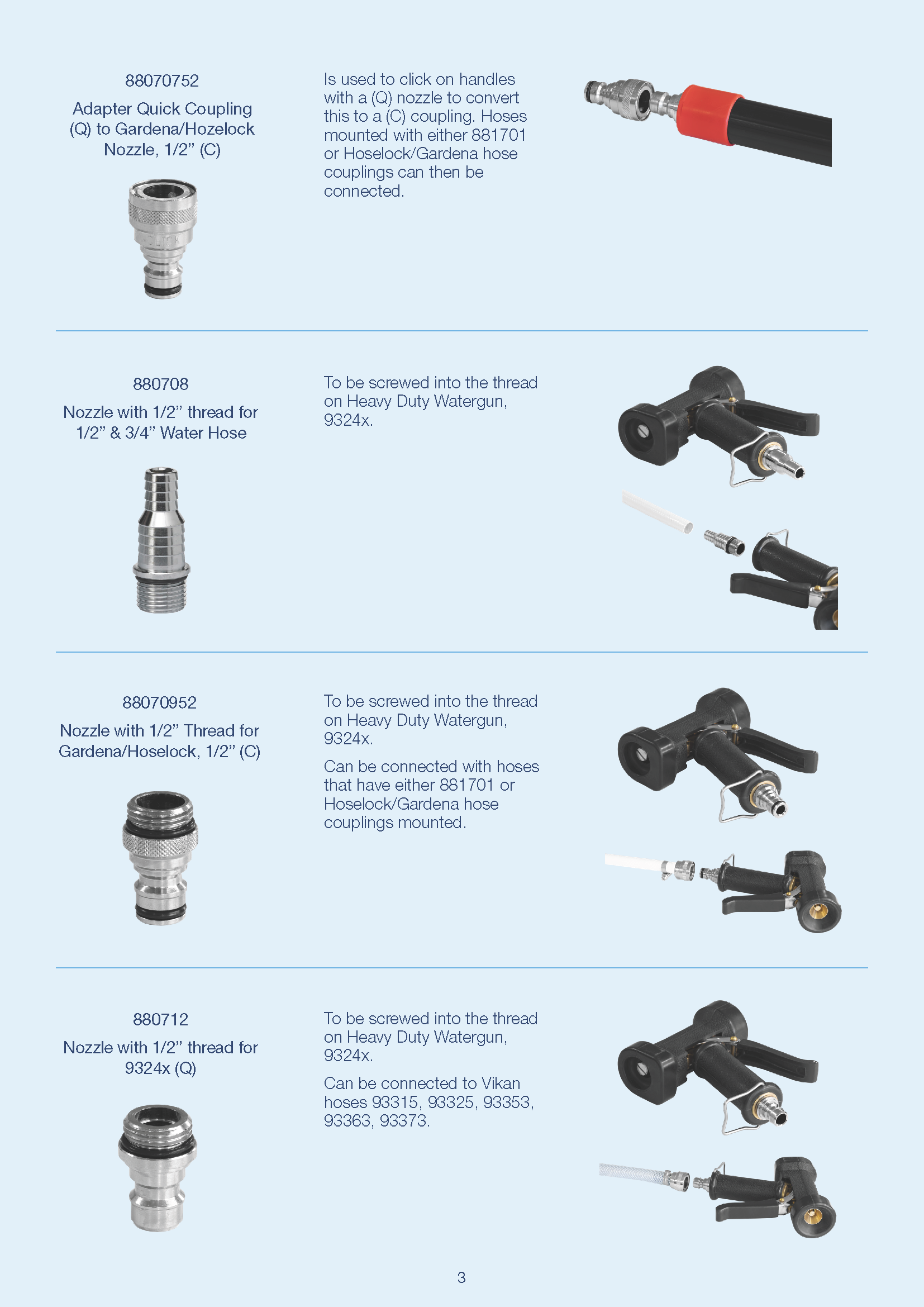 88070752

Adapter Quick Coupling (Q) to Gardena/Hozelock Nozzle, 1/2” (C)

Is used to click on handles with a (Q) nozzle to convert this to a (C) coupling. Hoses mounted with either 881701 or Hoselock/Gardena hose couplings can then be connected.

880708

Nozzle with 1/2” thread for 1/2” & 3/4” Water Hose

To be screwed into the thread on Heavy Duty Watergun, 9324x.

88070952

Nozzle with 1/2” Thread for Gardena/Hoselock, 1/2” (C)

To be screwed into the thread on Heavy Duty Watergun, 9324x.

Can be connected with hoses that have either 881701 or Hoselock/Gardena hose couplings mounted.

880712

Nozzle with 1/2” thread for 9324x (Q)

To be screwed into the thread on Heavy Duty Watergun, 9324x.

Can be connected to Vikan hoses 93315, 93325, 93353, 93363, 93373.

3